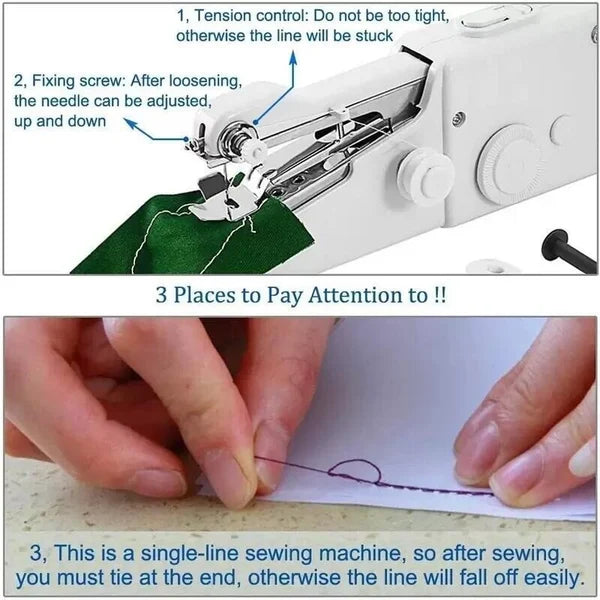 1, Tension control: Do not be too tight, otherwise the line will be stuck

2, Fixing screw: After loosening, the needle can be adjusted, up and down

3 Places to Pay Attention to !!

3, This is a single-line sewing machine, so after sewing, you must tie at the end, otherwise the line will fall off easily.