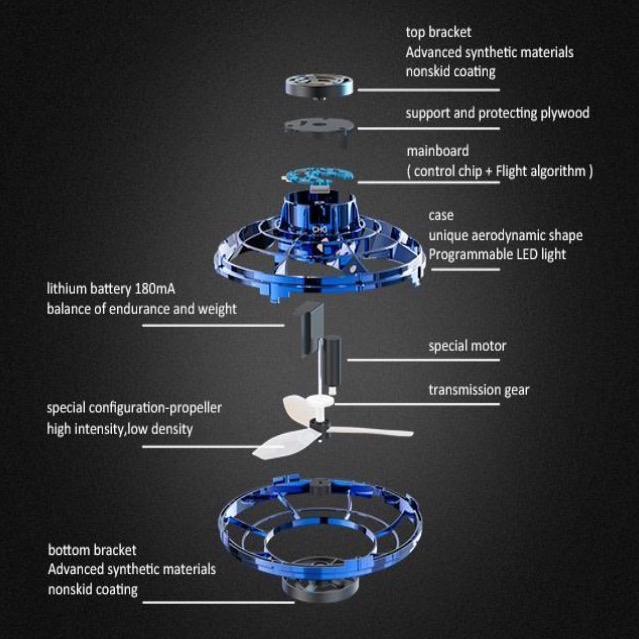 top bracket
Advanced synthetic materials
nonskid coating

support and protecting plywood

mainboard
( control chip + Flight algorithm )

case
unique aerodynamic shape
Programmable LED light

lithium battery 180mA
balance of endurance and weight

special motor

transmission gear

special configuration-propeller
high intensity,low density

bottom bracket
Advanced synthetic materials
nonskid coating